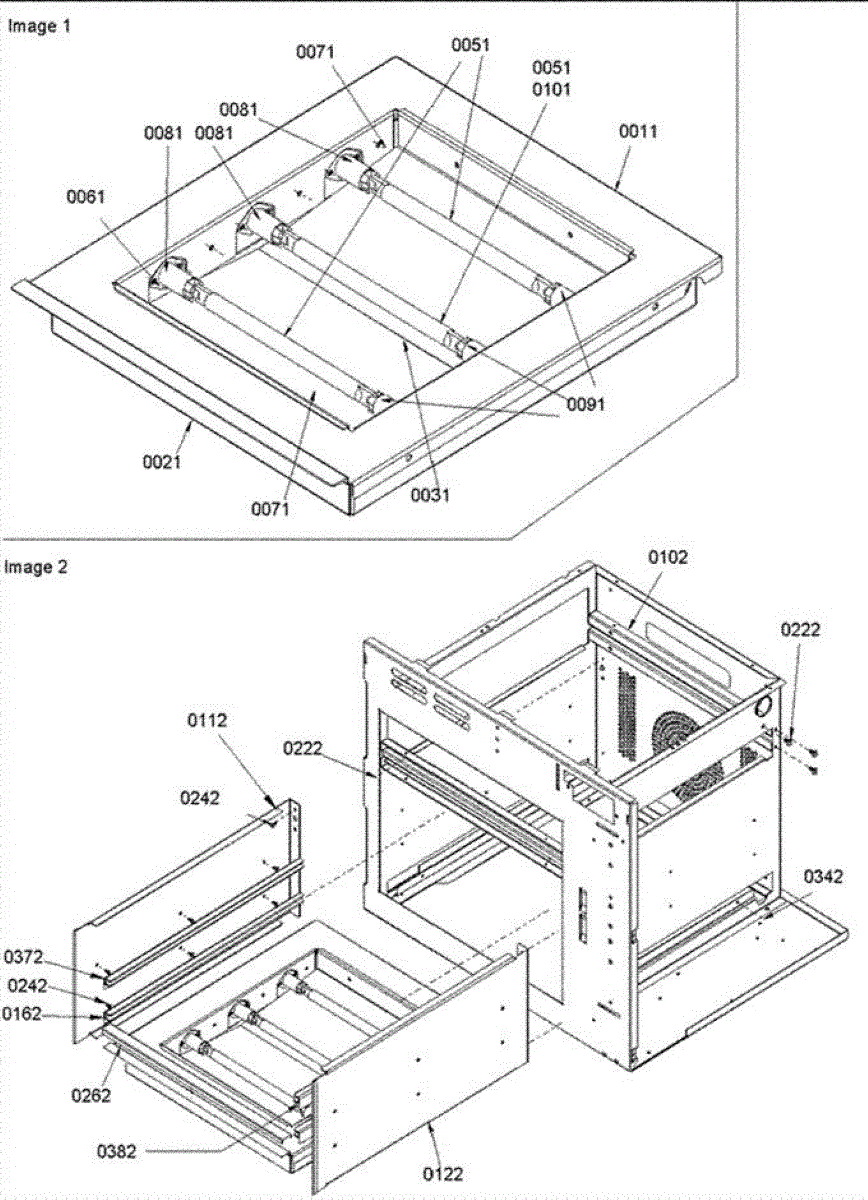 Image 1

0071
0051
0051
0101
0081
0081
0081
0011
0061
0091
0021
0071
0031

Image 2

0102
0222
0112
0222
0242
0342
0372
0242
0162
0262
0382
0122