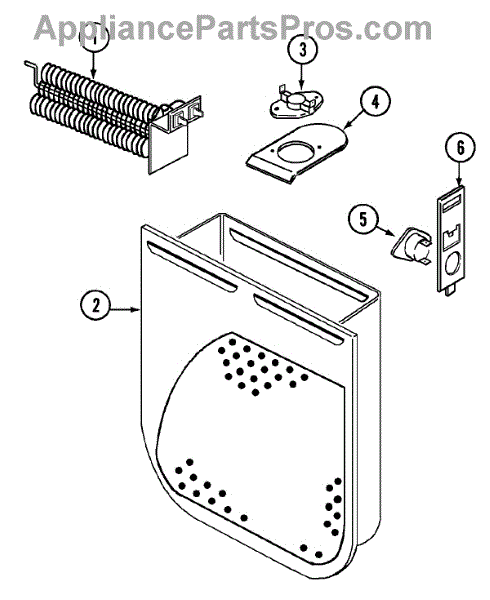 AppliancePartsPros.com

1

3

4

6

5

2