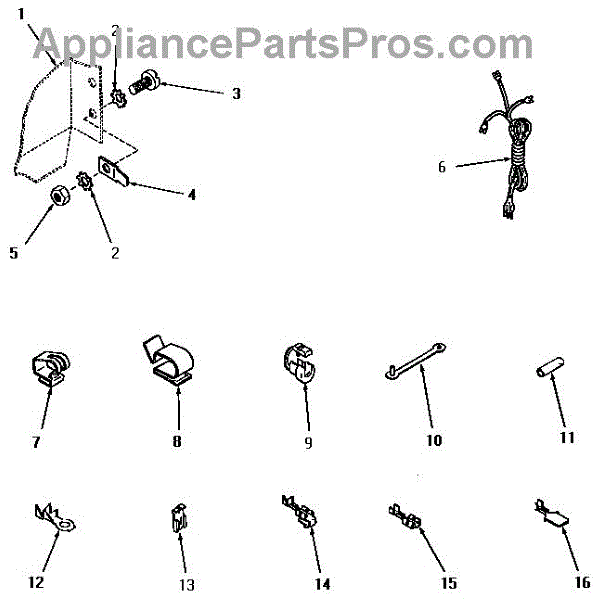 AppliancePartsPros.com

1
2
3
4
5
2
6
7
8
9
10
11
12
13
14
15
16