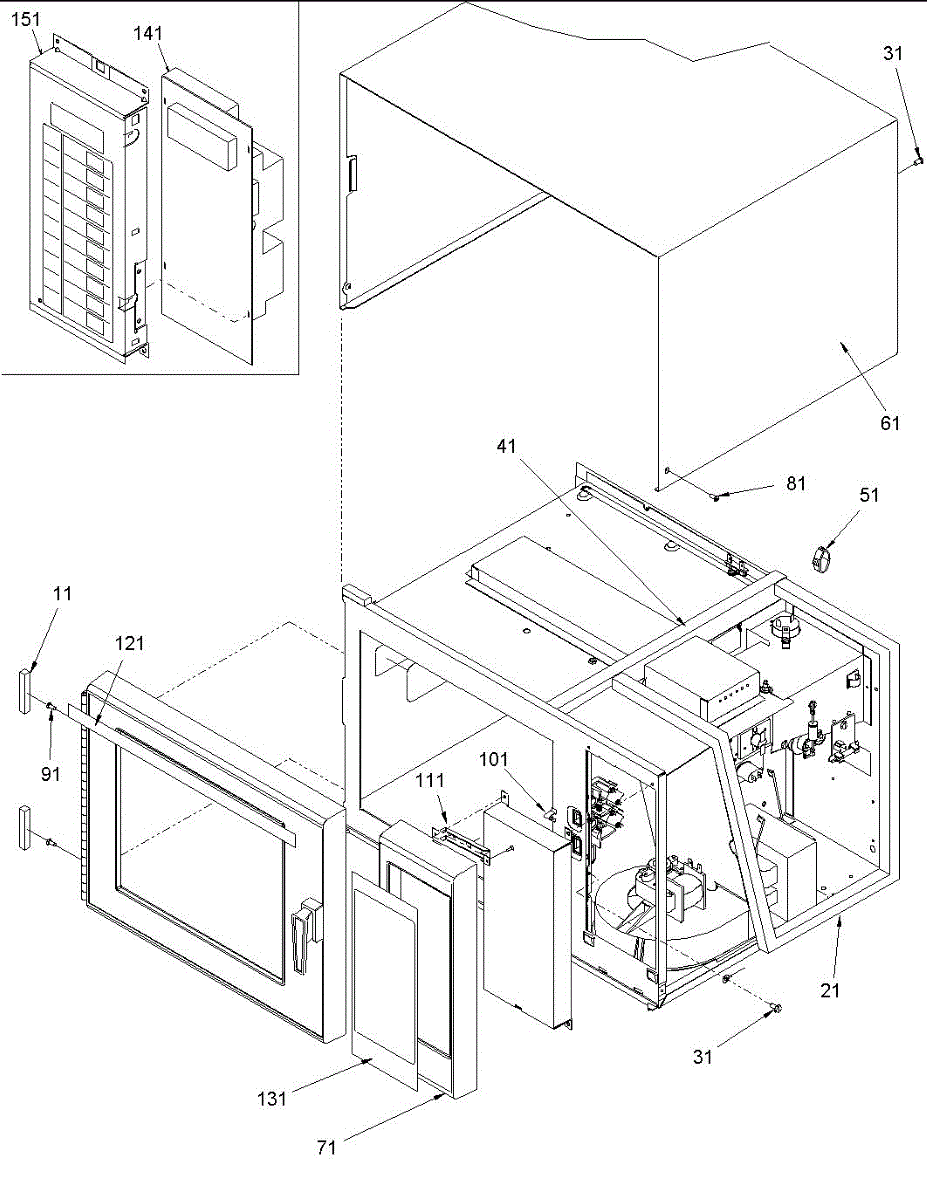 151
141
31
61
41
81
51
11
121
91
101
111
21
31
131
71