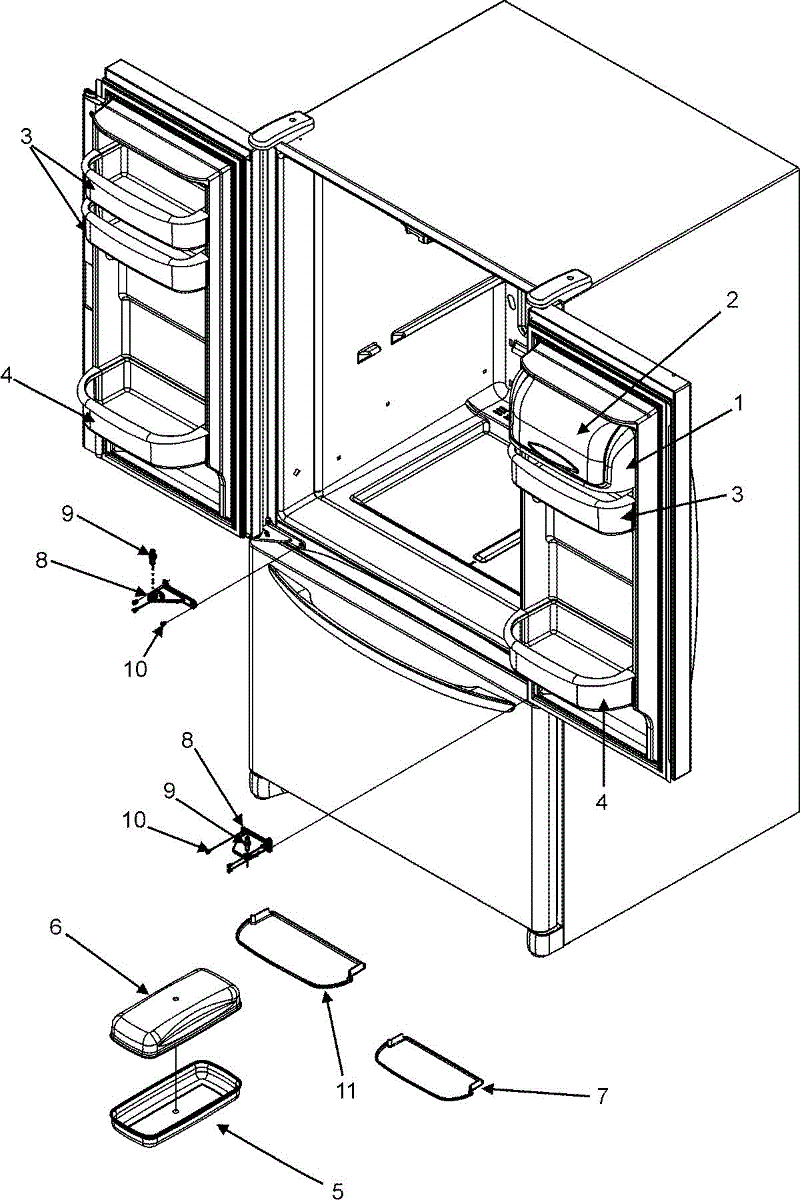 3
2
4
1
3
9
8
10
4
8
9
10
6
11
7
5