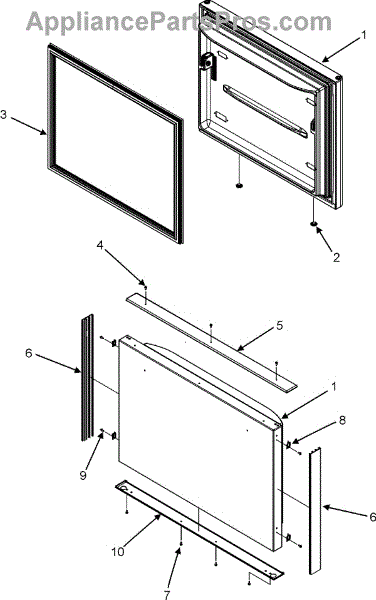 AppliancePartsPros.com

1
3
2
4
5
6
1
8
9
6
10
7