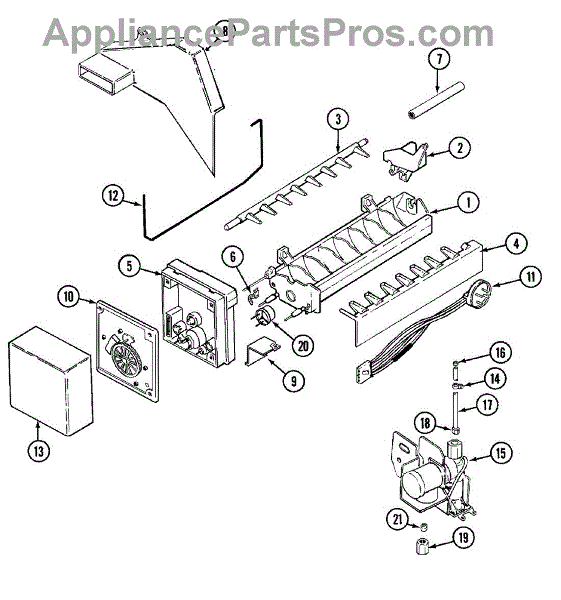 AppliancePartsPros.com

8
7
3
2
12
1
4
5
6
11
10
20
9
16
14
17
18
15
13
21
19