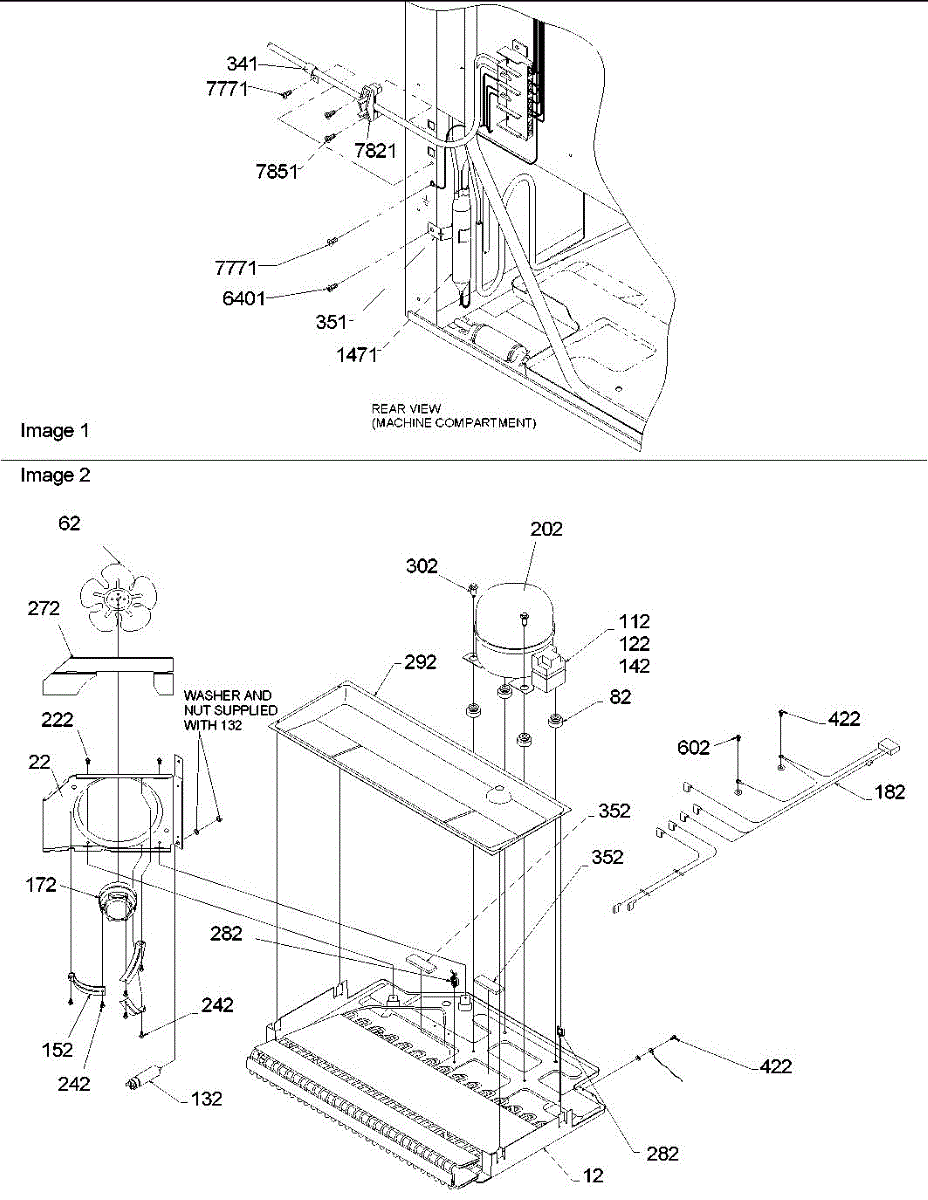 341
7771
7821
7851
7771
6401
351
1471
REAR VIEW
(MACHINE COMPARTMENT)
Image 1

Image 2
62
272
WASHER AND NUT SUPPLIED WITH 132
222
22
172
152
242
242
132
202
302
112
122
142
292
82
422
602
182
352
352
282
422
282
12