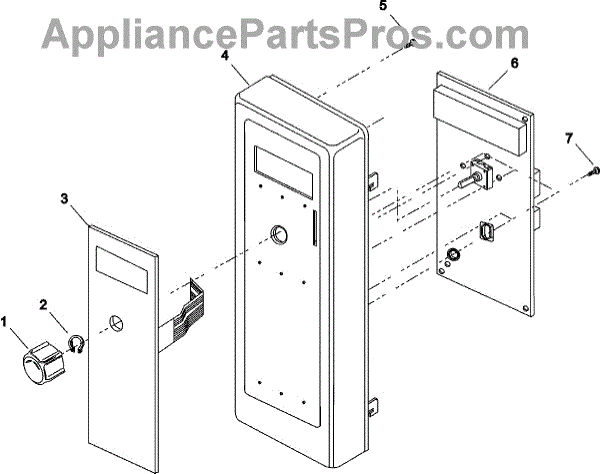 AppliancePartsPros.com

5
4
6
7
3
2
1