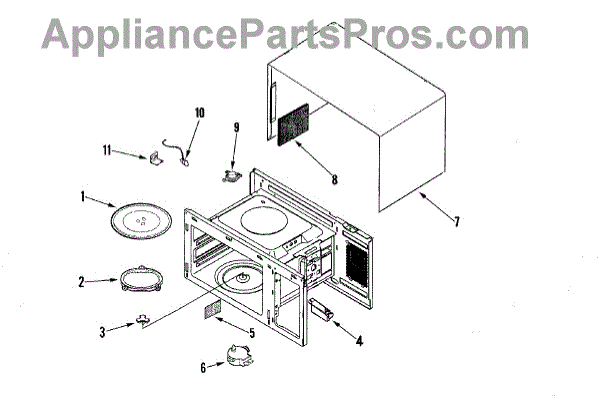 AppliancePartsPros.com

10
9
11
8
1
7
2
3
5
4
6