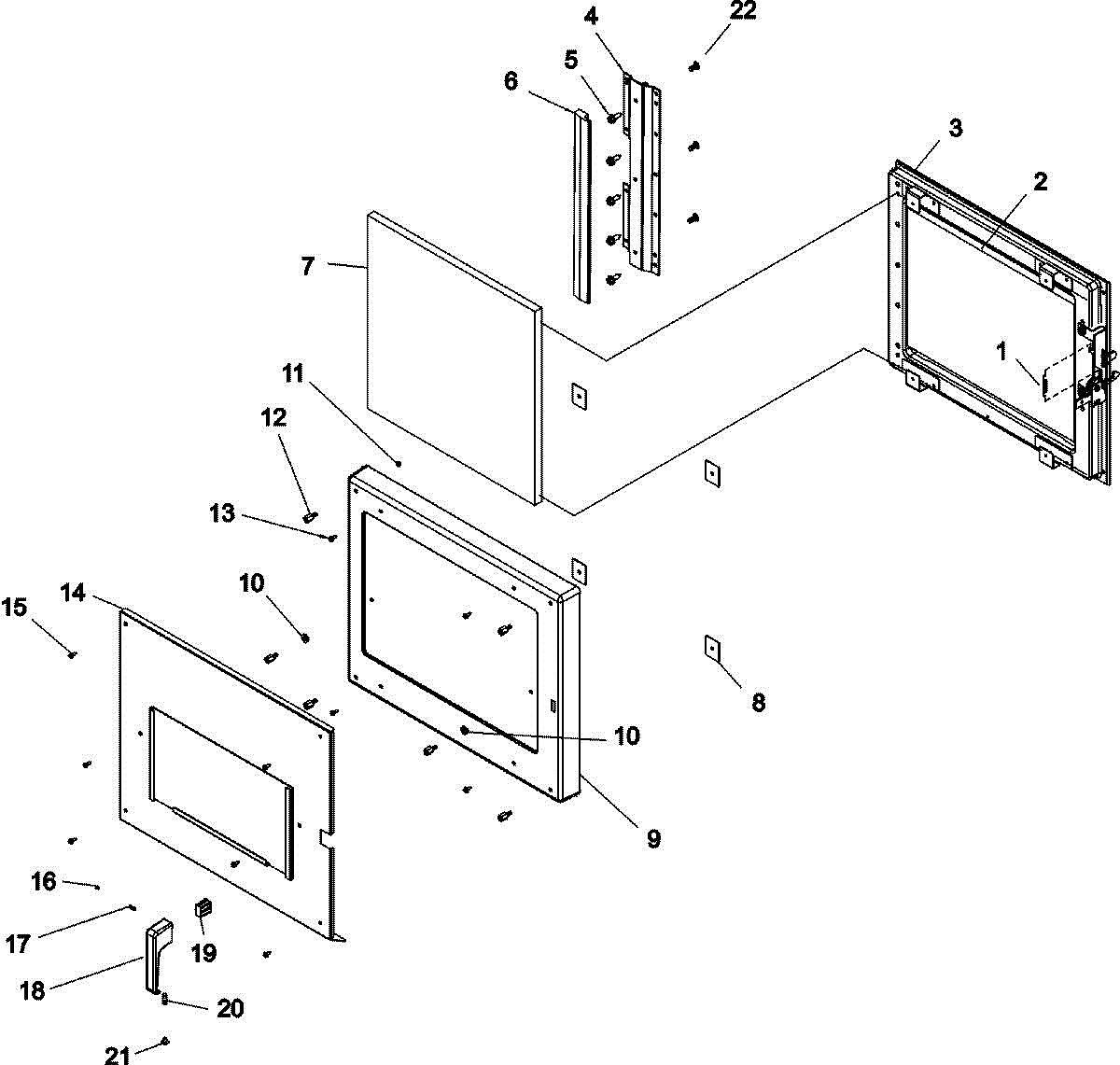 4
22
5
6
3
2
7
1
11
12
13
10
14
15
8
10
9
16
17
19
18
20
21