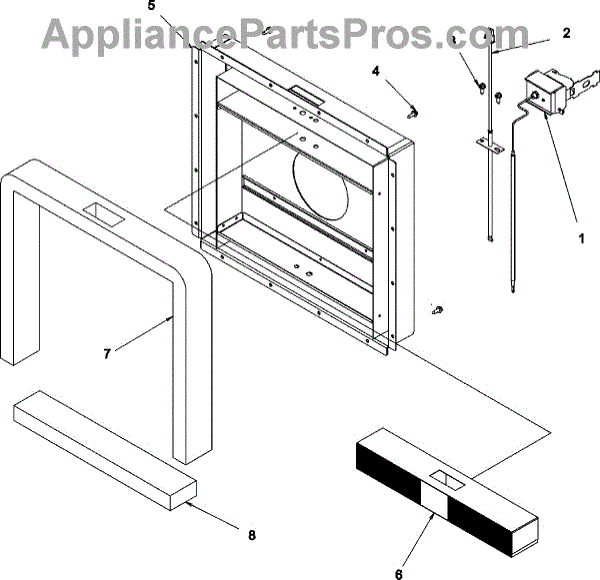 AppliancePartsPros.com
5
2
4
1
7
8
6