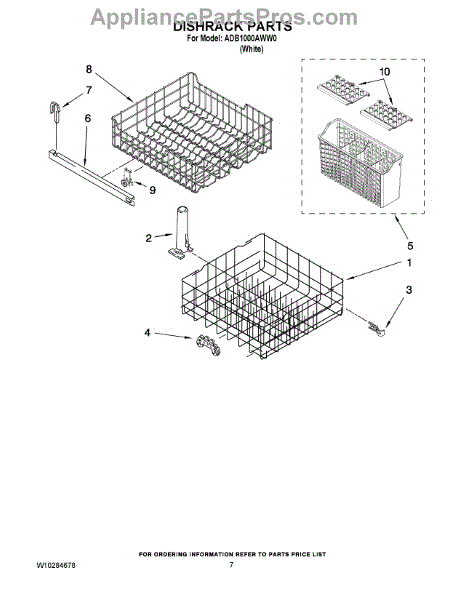 AppliancePartsPros.com

DISHRACK PARTS
For Model: ADB1000AWW0
(White)

8
7
6
9
10
5
2
1
3
4

FOR ORDERING INFORMATION REFER TO PARTS PRICE LIST

W10284678

7