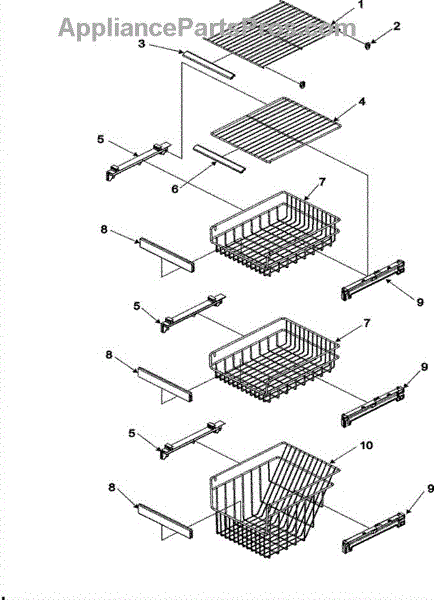 AppliancePartsPros.com

1
2
3
4
5
6
7
8
9
5
7
8
9
5
10
8
9