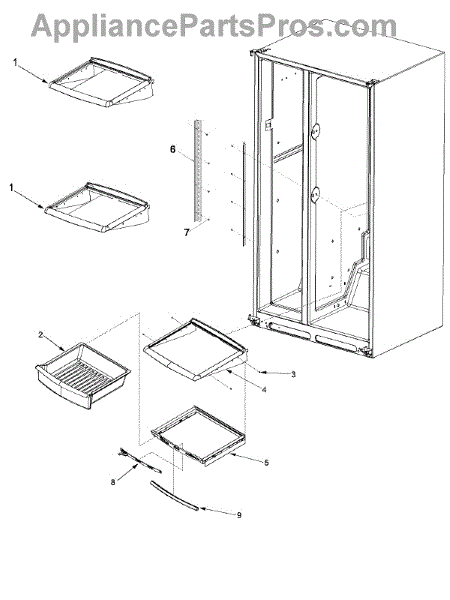 AppliancePartsPros.com

1

6

1

7

2

3

4

5

8

9