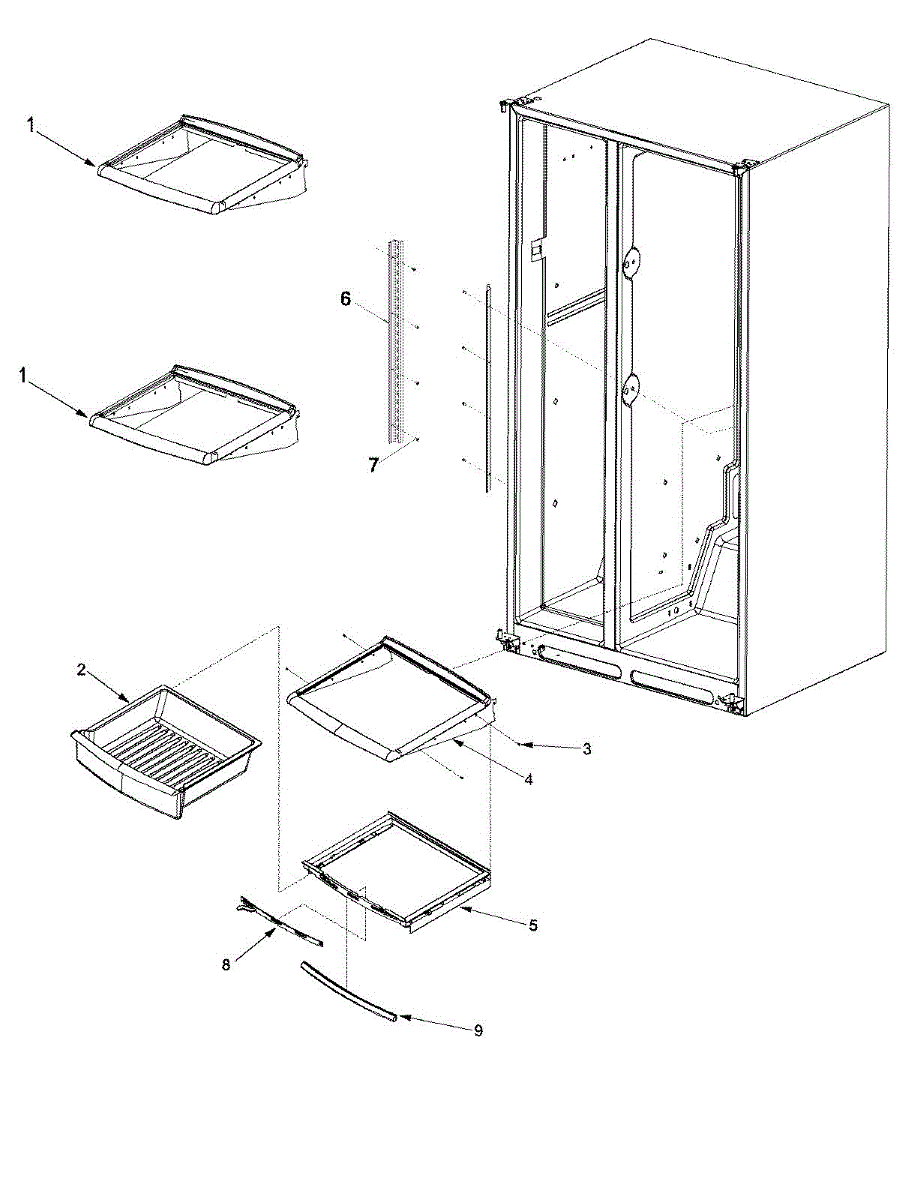 1
6
1
7
2
3
4
5
8
9