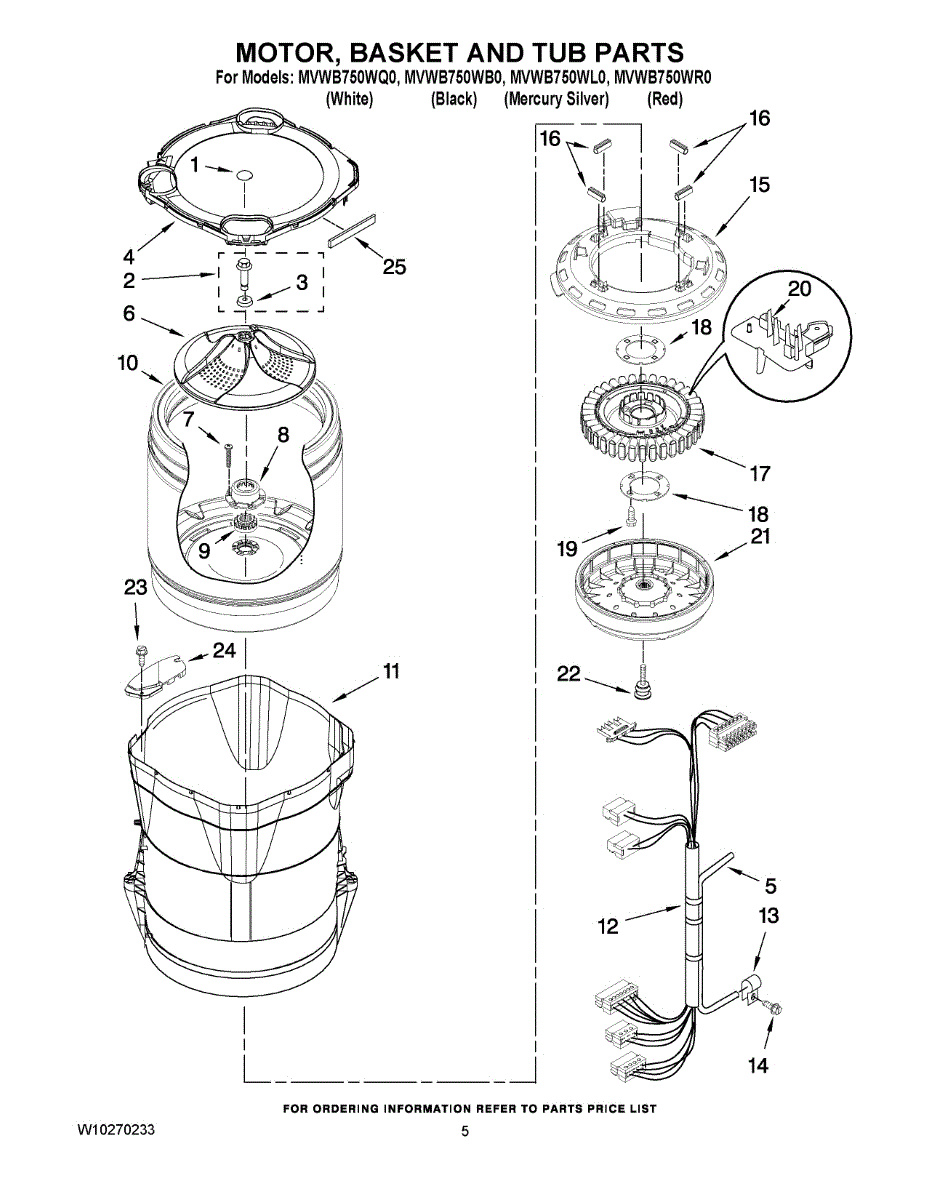 MOTOR, BASKET AND TUB PARTS
For Models: MVWB750WQ0, MVWB750WB0, MVWB750WL0, MVWB750WR0
(White) (Black) (Mercury Silver) (Red)

1
4
2
3
25
6
10
7
8
9
23
24
11
16
16
15
20
18
17
18
19
21
22
5
12
13
14

FOR ORDERING INFORMATION REFER TO PARTS PRICE LIST
W10270233
5