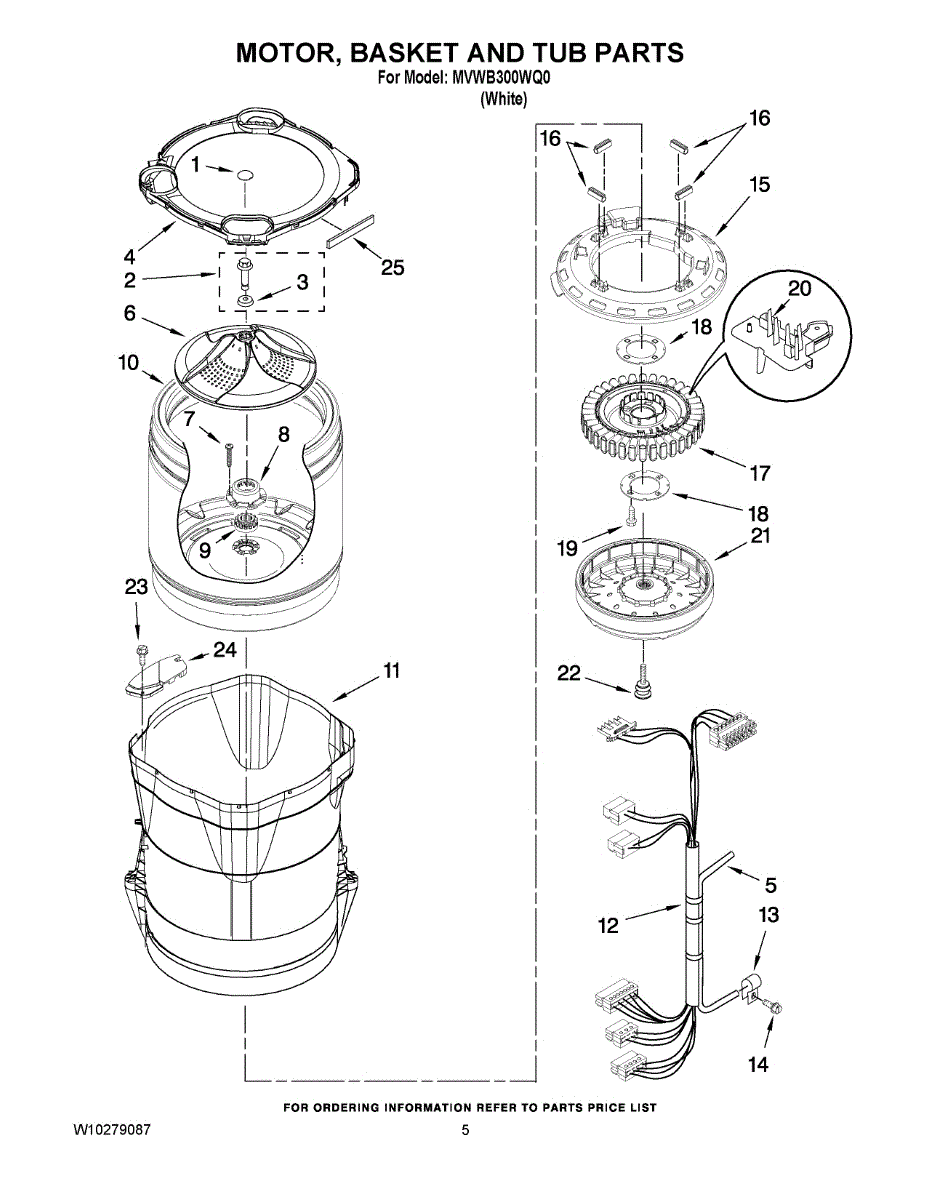 MOTOR, BASKET AND TUB PARTS
For Model: MVWB300WQ0
(White)

1
4
2
3
25
6
10
7
8
9
23
24
11
16
16
15
20
18
17
18
19
21
22
5
12
13
14

FOR ORDERING INFORMATION REFER TO PARTS PRICE LIST

W10279087

5