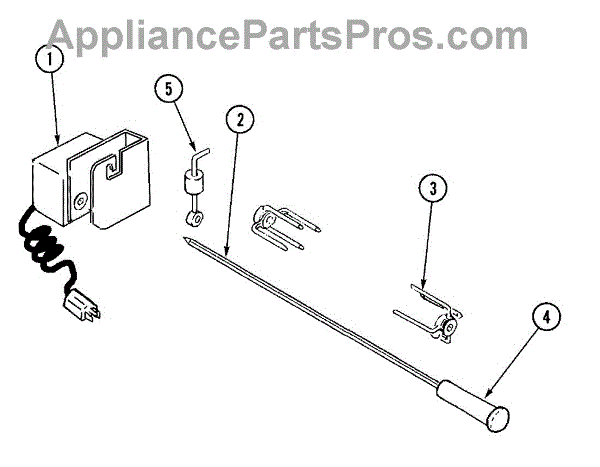 AppliancePartsPros.com

1

5

2

3

4