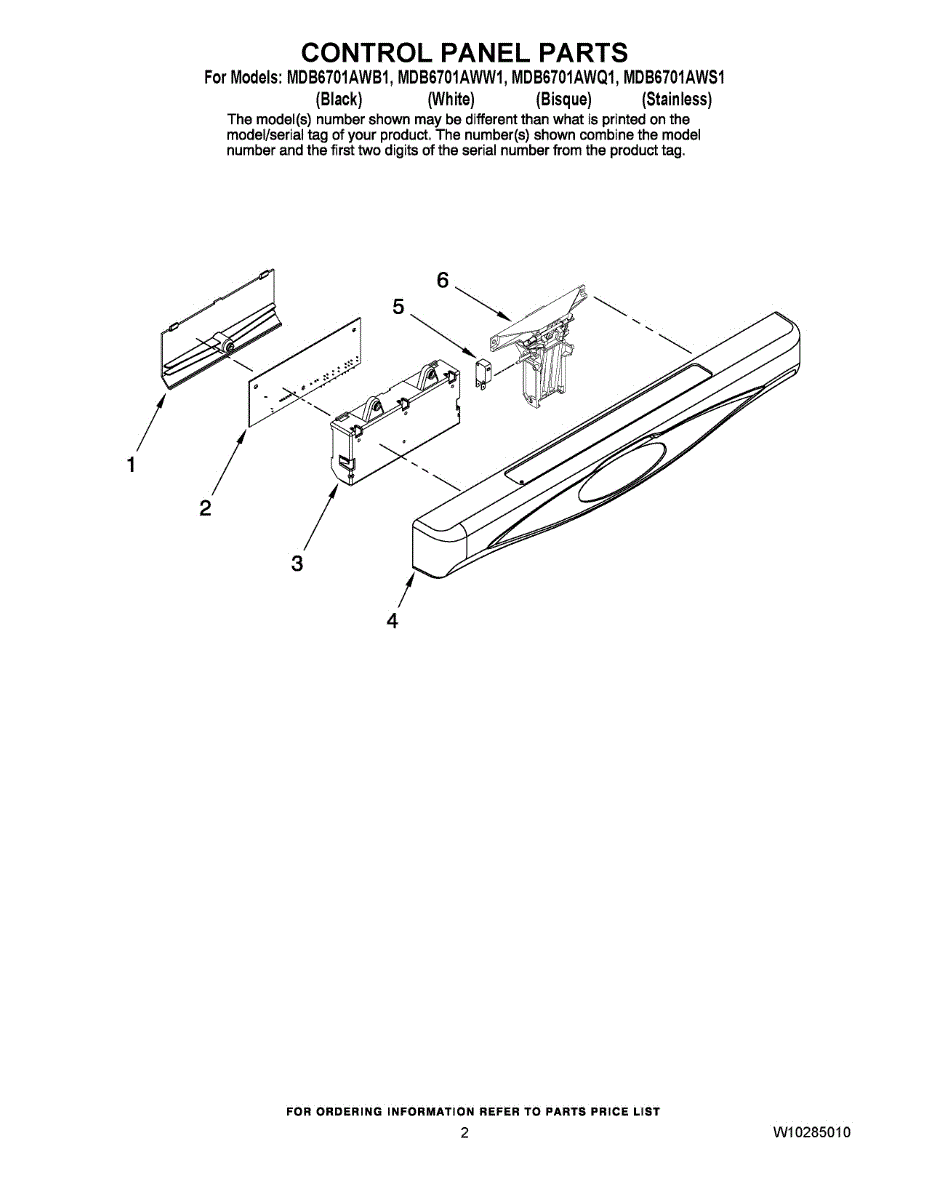 CONTROL PANEL PARTS

For Models: MDB6701AWB1, MDB6701AWW1, MDB6701AWQ1, MDB6701AWS1
(Black) (White) (Bisque) (Stainless)

The model(s) number shown may be different than what is printed on the model/serial tag of your product. The number(s) shown combine the model number and the first two digits of the serial number from the product tag.

6
5
1
2
3
4

FOR ORDERING INFORMATION REFER TO PARTS PRICE LIST

2

W10285010