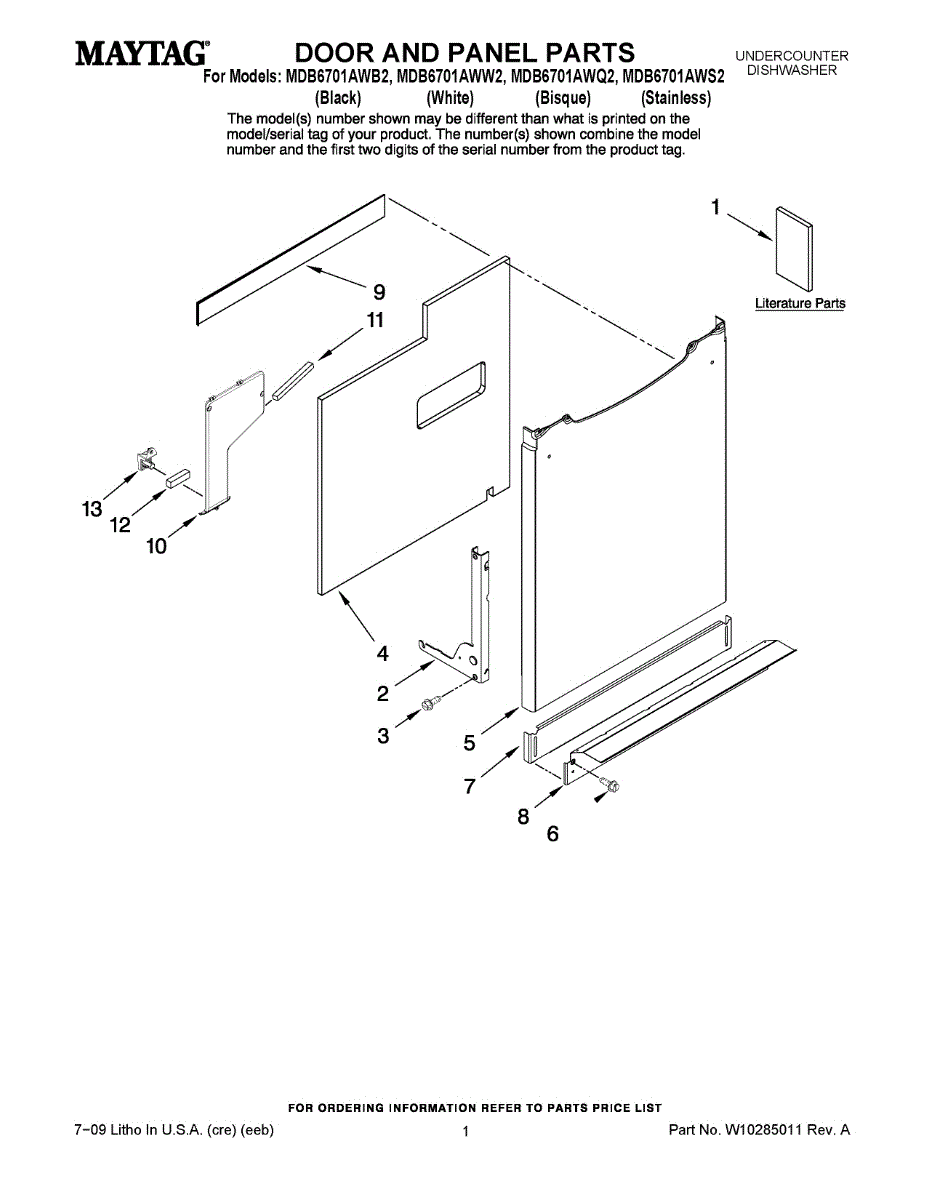 MAYTAG® DOOR AND PANEL PARTS

UNDERCOUNTER DISHWASHER

For Models: MDB6701AWB2, MDB6701AWW2, MDB6701AWQ2, MDB6701AWS2
(Black) (White) (Bisque) (Stainless)

The model(s) number shown may be different than what is printed on the model/serial tag of your product. The number(s) shown combine the model number and the first two digits of the serial number from the product tag.

1

Literature Parts

9

11

13

12

10

4

2

3

5

7

8

6

FOR ORDERING INFORMATION REFER TO PARTS PRICE LIST

7-09 Litho In U.S.A. (cre) (eeb)

1

Part No. W10285011 Rev. A