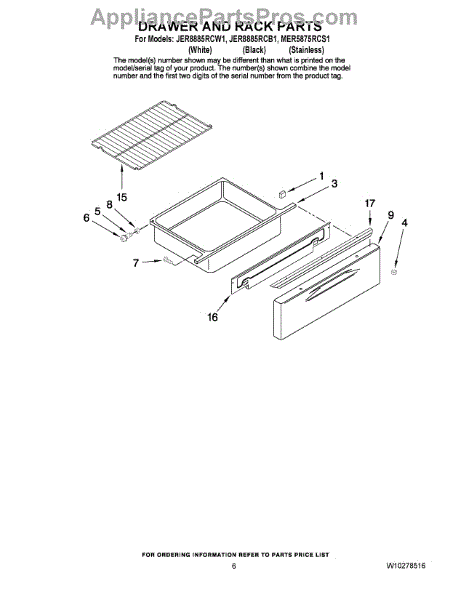 AppliancePartsPros.com

DRAWER AND RACK PARTS

For Models: JER8885RCW1, JER8885RCB1, MER5875RCS1
(White) (Black) (Stainless)

The model(s) number shown may be different than what is printed on the model/serial tag of your product. The number(s) shown combine the model number and the first two digits of the serial number from the product tag.

15
1
3
8
5
6
17
9
4
7
16

FOR ORDERING INFORMATION REFER TO PARTS PRICE LIST

6

W10278516