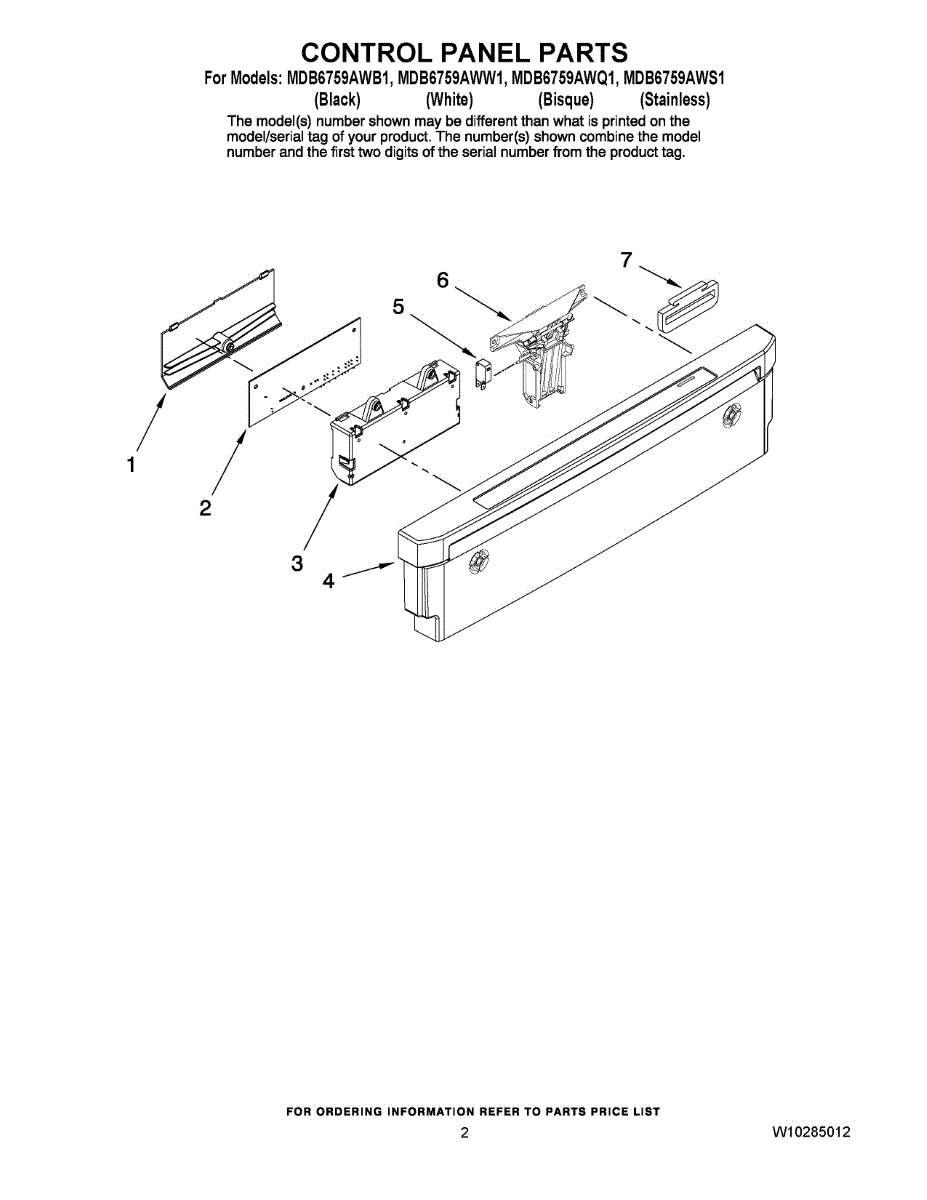 CONTROL PANEL PARTS

For Models: MDB6759AWB1, MDB6759AWW1, MDB6759AWQ1, MDB6759AWS1
(Black) (White) (Bisque) (Stainless)

The model(s) number shown may be different than what is printed on the model/serial tag of your product. The number(s) shown combine the model number and the first two digits of the serial number from the product tag.

7
6
5
1
2
3
4

FOR ORDERING INFORMATION REFER TO PARTS PRICE LIST

2

W10285012