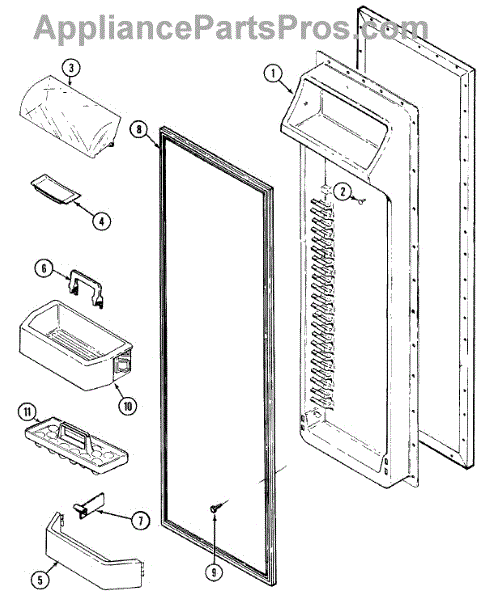 AppliancePartsPros.com

3
1
8
2
4
6
10
11
7
9
5