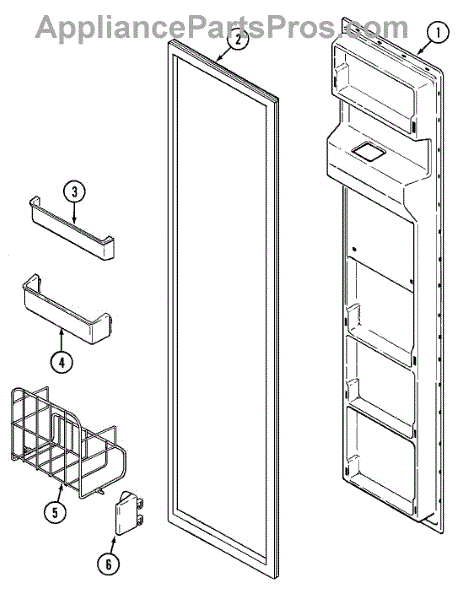 AppliancePartsPros.com

2

1

3

4

5

6