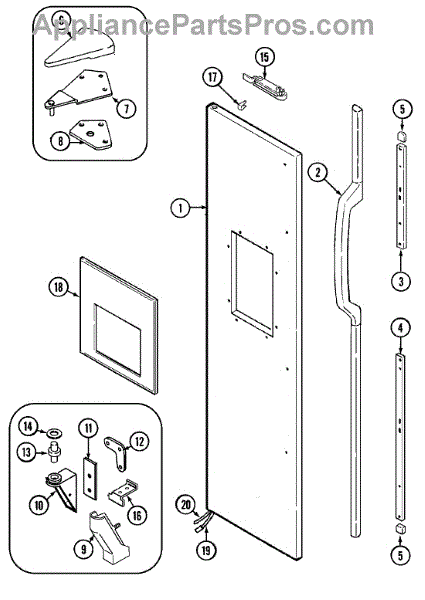 AppliancePartsPros.com

6
7
8
15
17
5
2
1
3
18
4
14
11
12
13
10
16
20
9
19
5