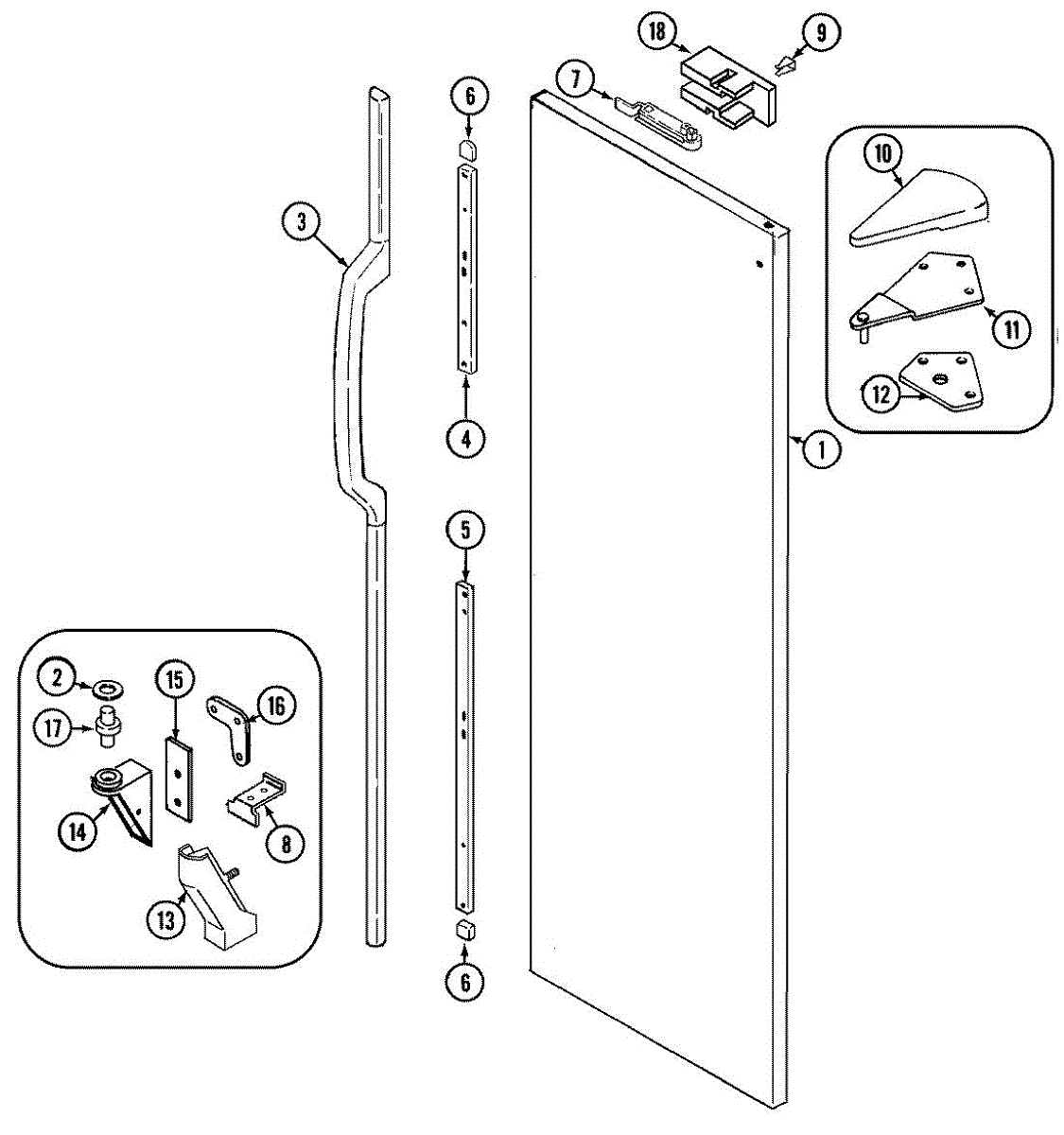 18
9
7
6
3
10
11
12
4
1
5
2
15
16
17
14
8
13
6