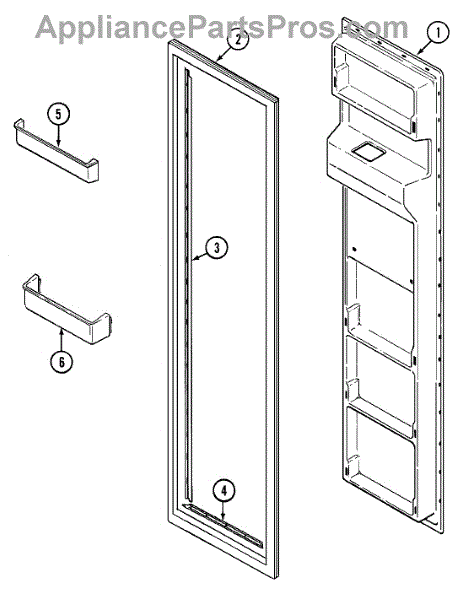 AppliancePartsPros.com

2

1

5

3

6

4