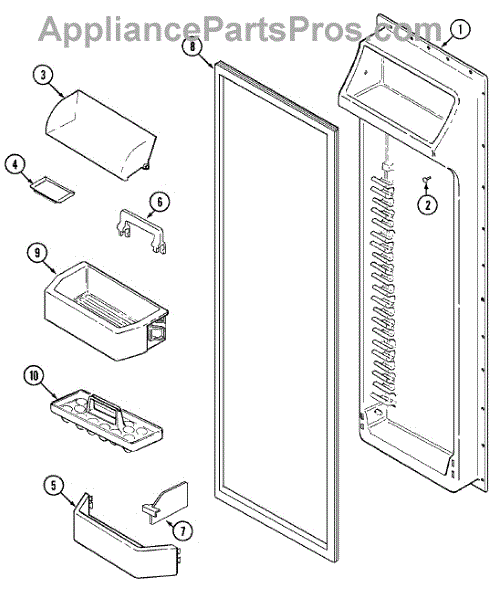 AppliancePartsPros.com

1
8
3
4
6
2
9
10
5
7