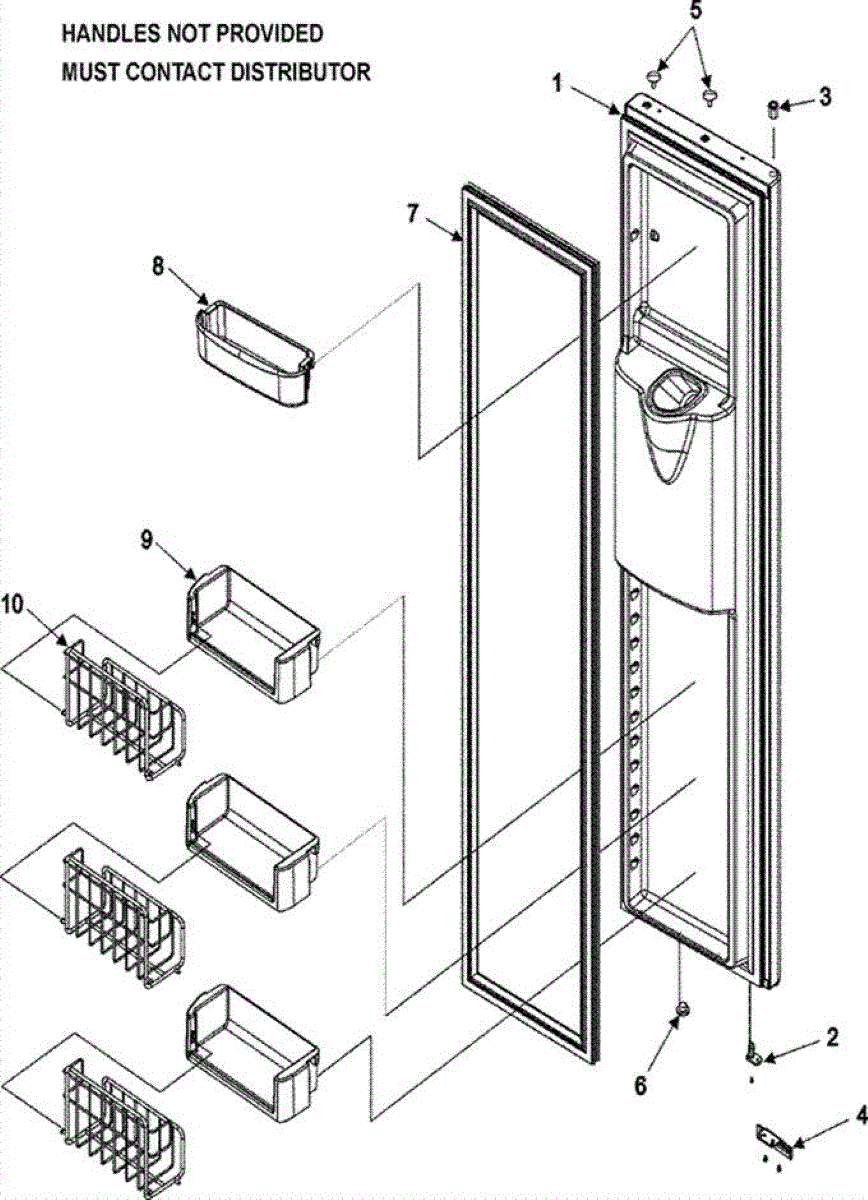 HANDLES NOT PROVIDED
MUST CONTACT DISTRIBUTOR

5
1
3
7
8
9
10
6
2
4