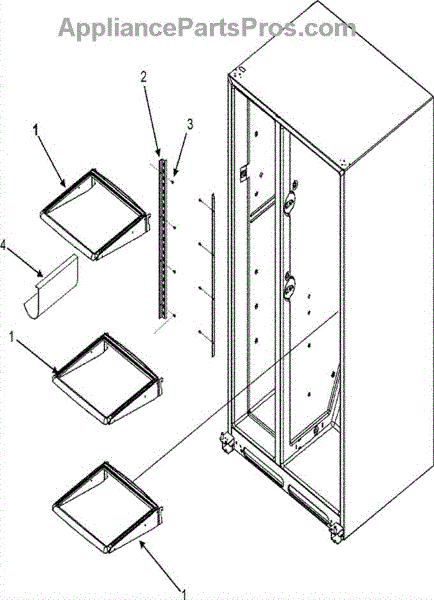 AppliancePartsPros.com

2
3
1
4
1
1