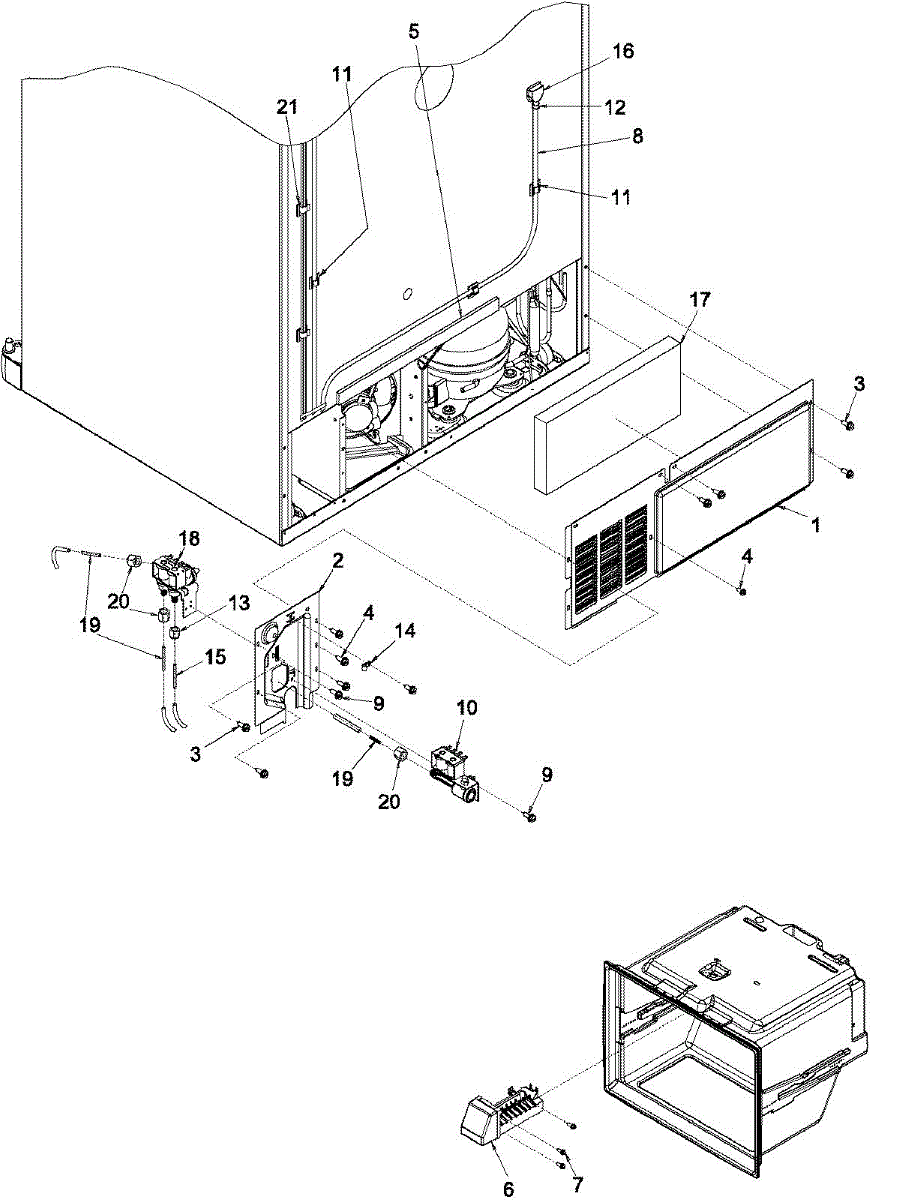 5
16
21
11
12
8
11
17
3
1
4
18
2
20
13
4
14
19
15
9
10
3
19
20
9
6
7