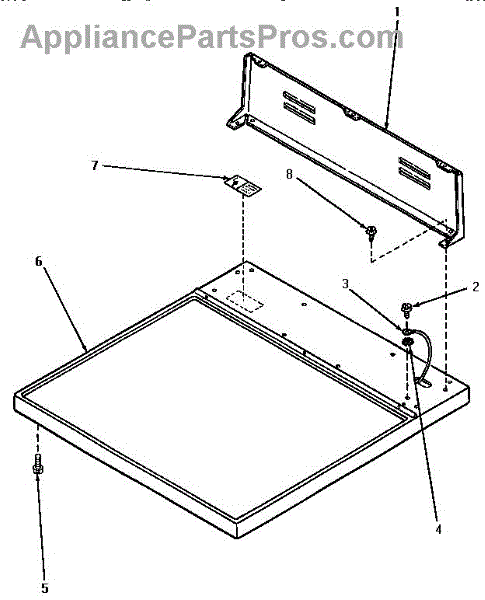 AppliancePartsPros.com

1

7

8

6

3

2

4

5