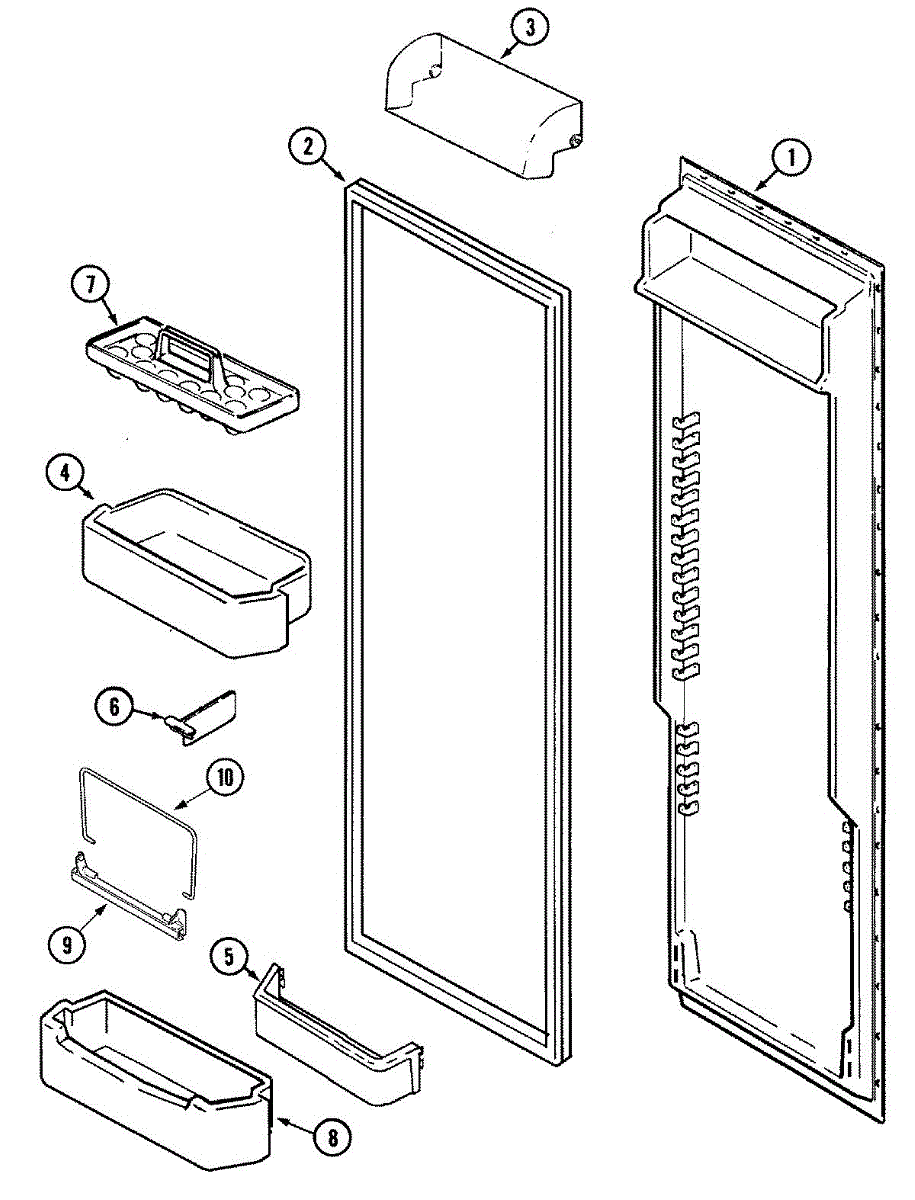 3
2
1
7
4
6
10
9
5
8