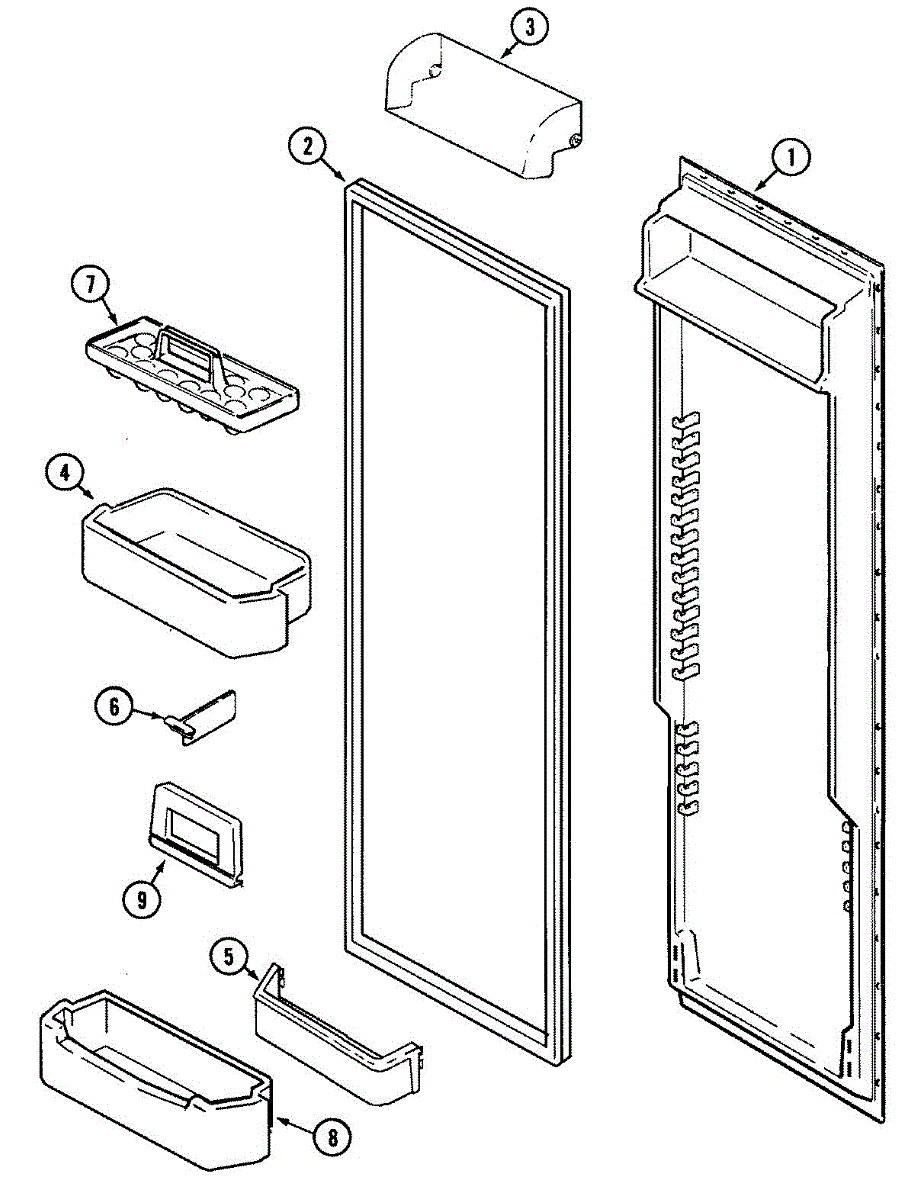 3
2
1
7
4
6
9
5
8