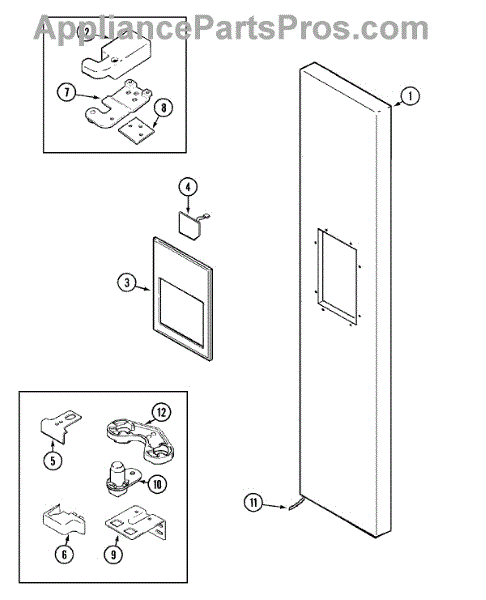 AppliancePartsPros.com

2
7
8
1
4
3
12
5
10
11
6
9