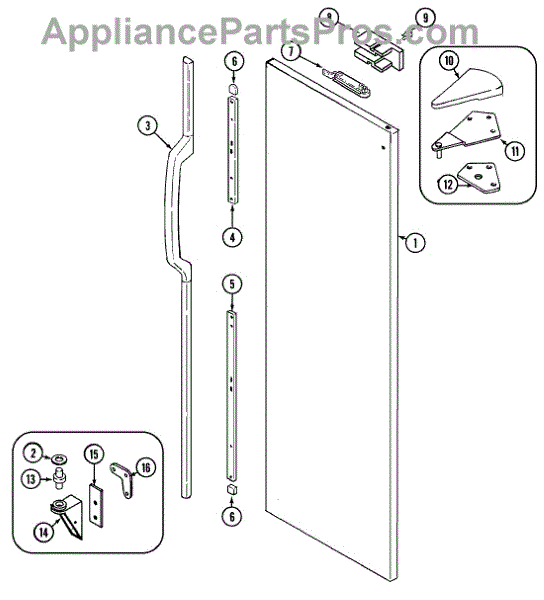 AppliancePartsPros.com

9
9
7
6
10
3
11
12
4
1
5
2
15
16
13
14
6