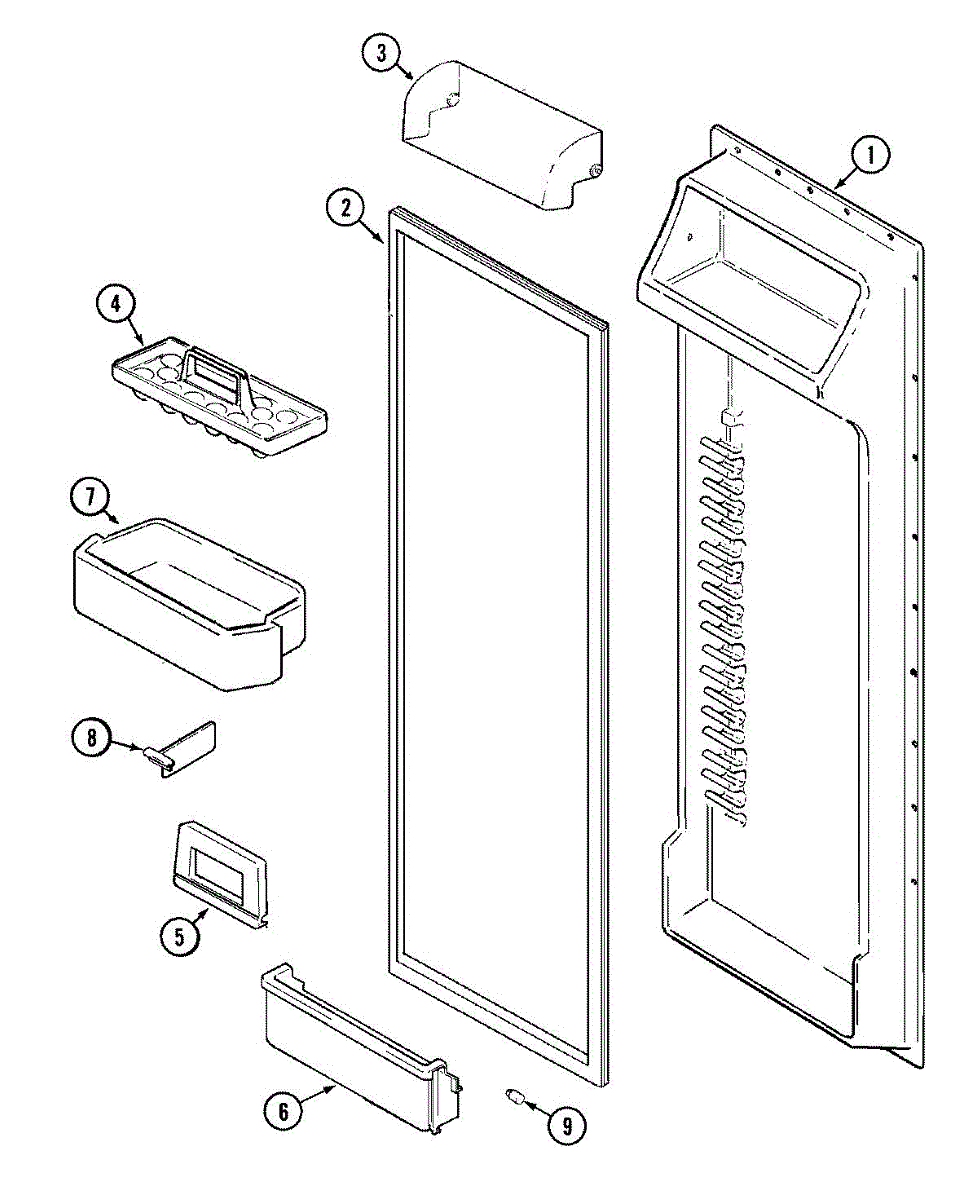 3
1
2
4
7
8
5
6
9