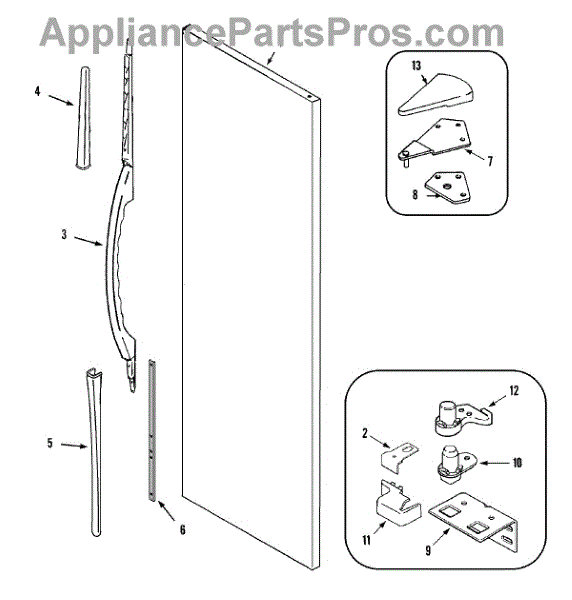 AppliancePartsPros.com

4

3

5

6

13

7

8

12

2

10

11

9