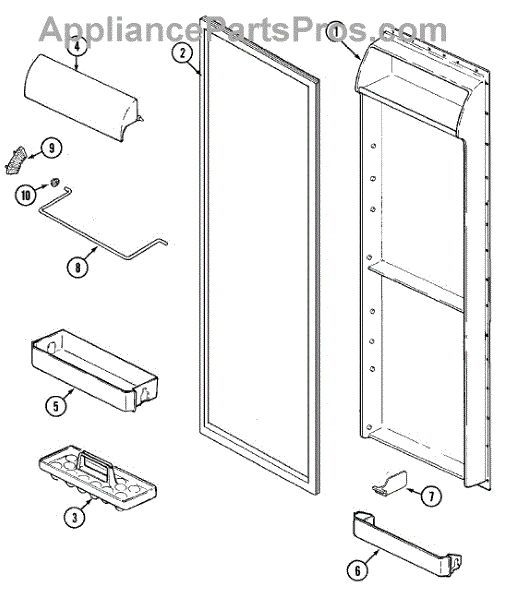 AppliancePartsPros.com

4
2
1
9
10
8
5
3
7
6