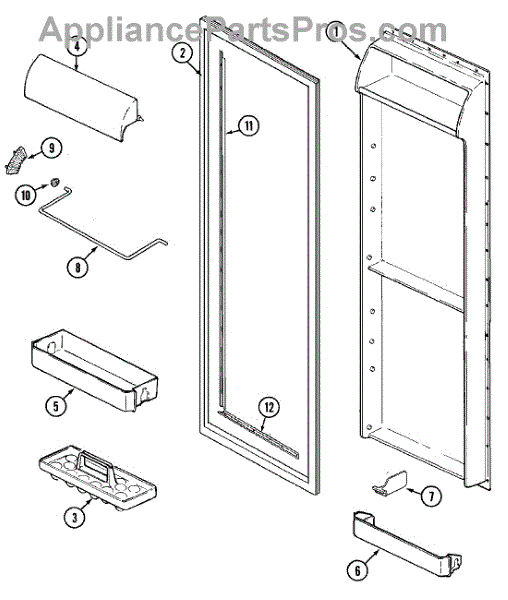 AppliancePartsPros.com

4
2
1
11
9
10
8
5
12
3
7
6