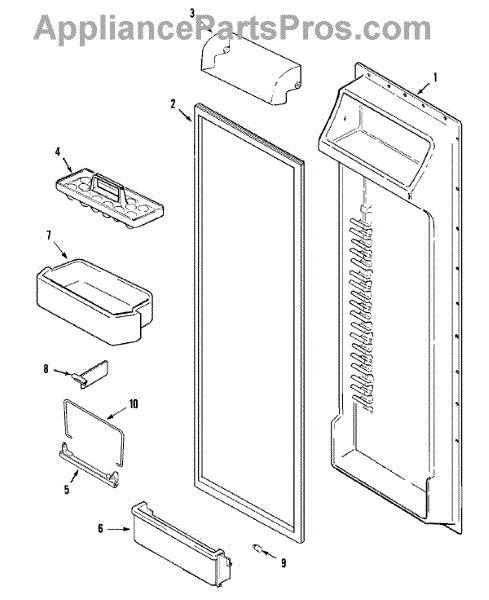 AppliancePartsPros.com

3
1
2
4
7
8
10
5
6
9