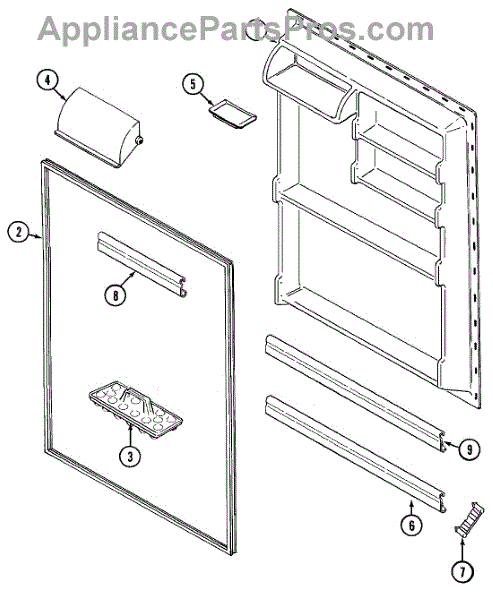 AppliancePartsPros.com

4

5

2

8

3

9

6

7