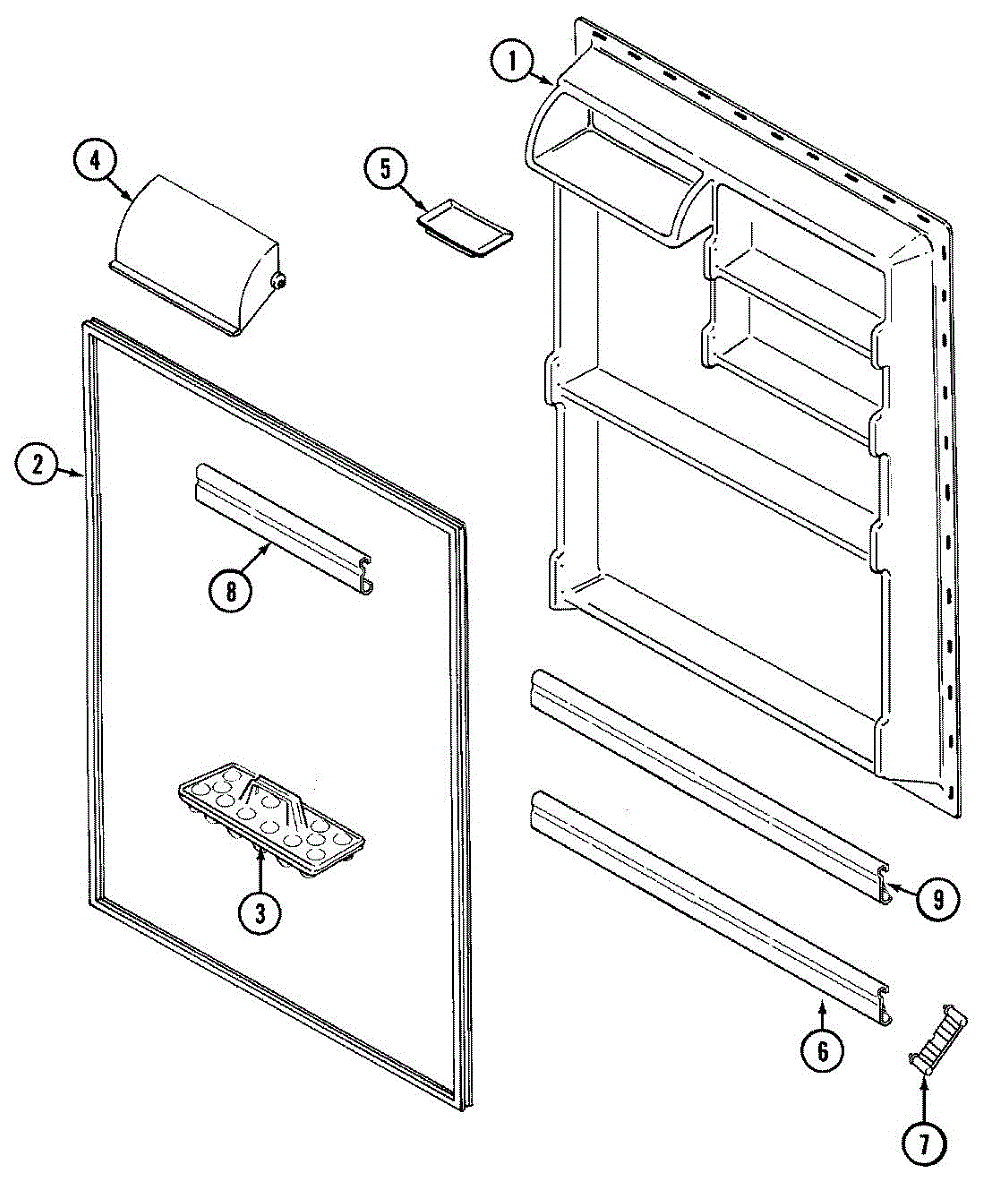 1
4
5
2
8
3
9
6
7