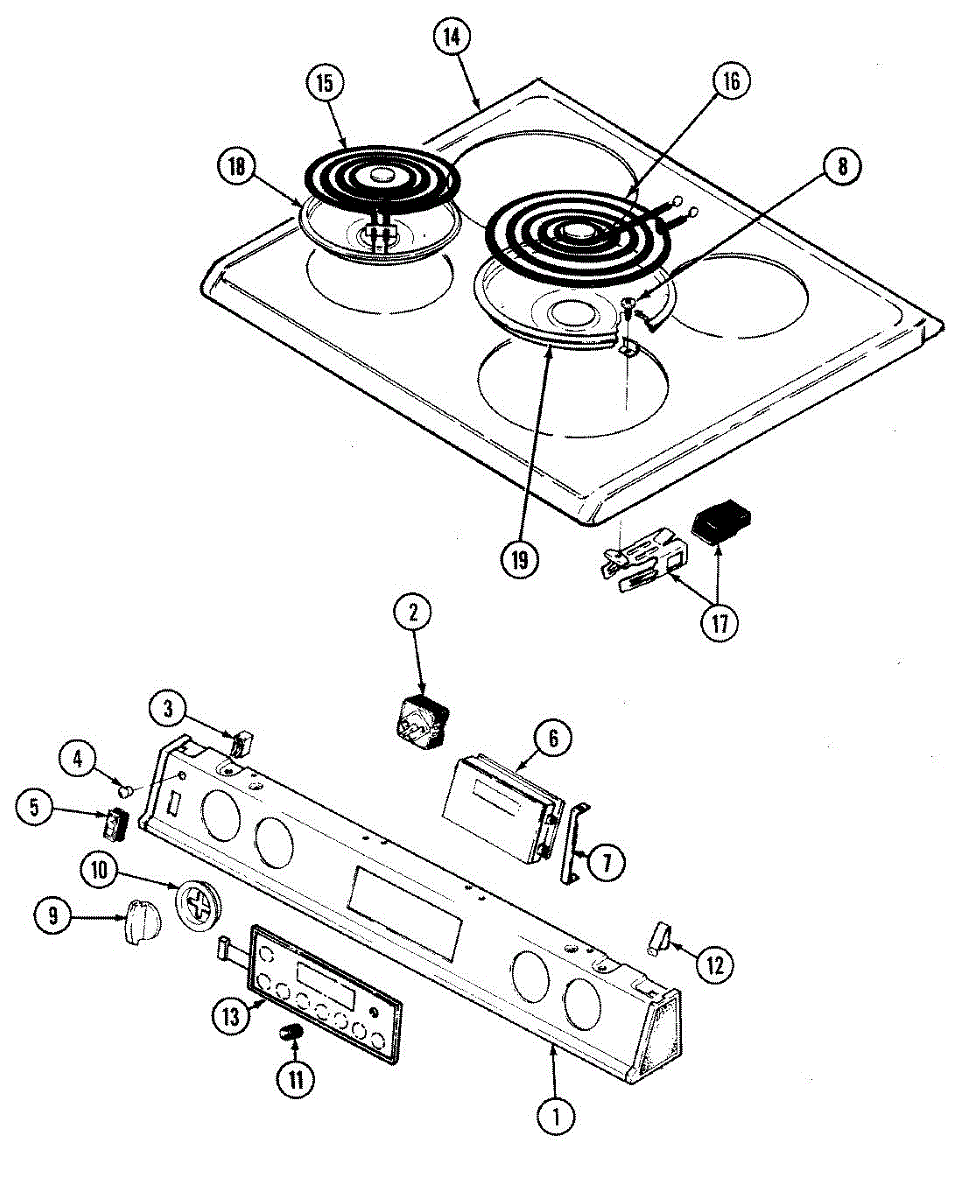 14
15
16
18
8
19
17
2
3
6
4
5
7
10
9
12
13
11
1