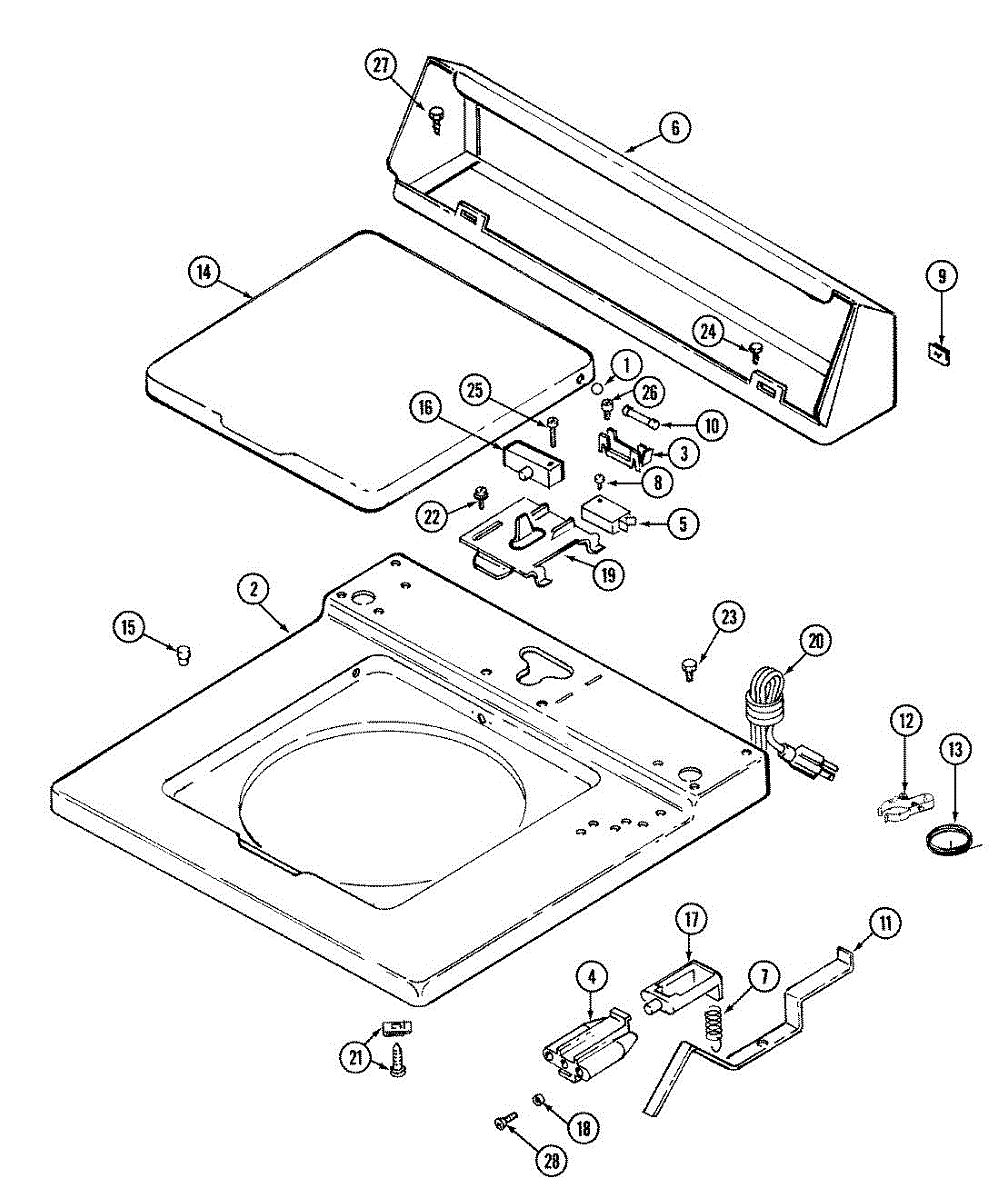 27
6
14
9
24
1
25
26
16
10
3
8
22
5
19
2
15
23
20
12
13
17
11
4
7
21
18
28