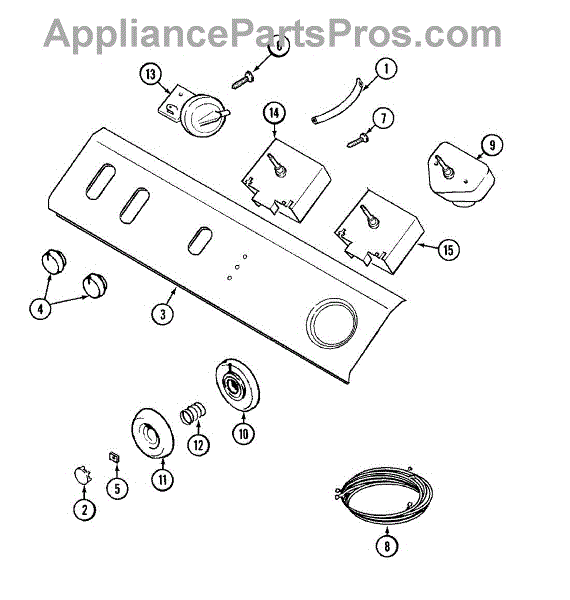 AppliancePartsPros.com

6
13
1
14
7
9
15
4
3
10
12
11
5
2
8