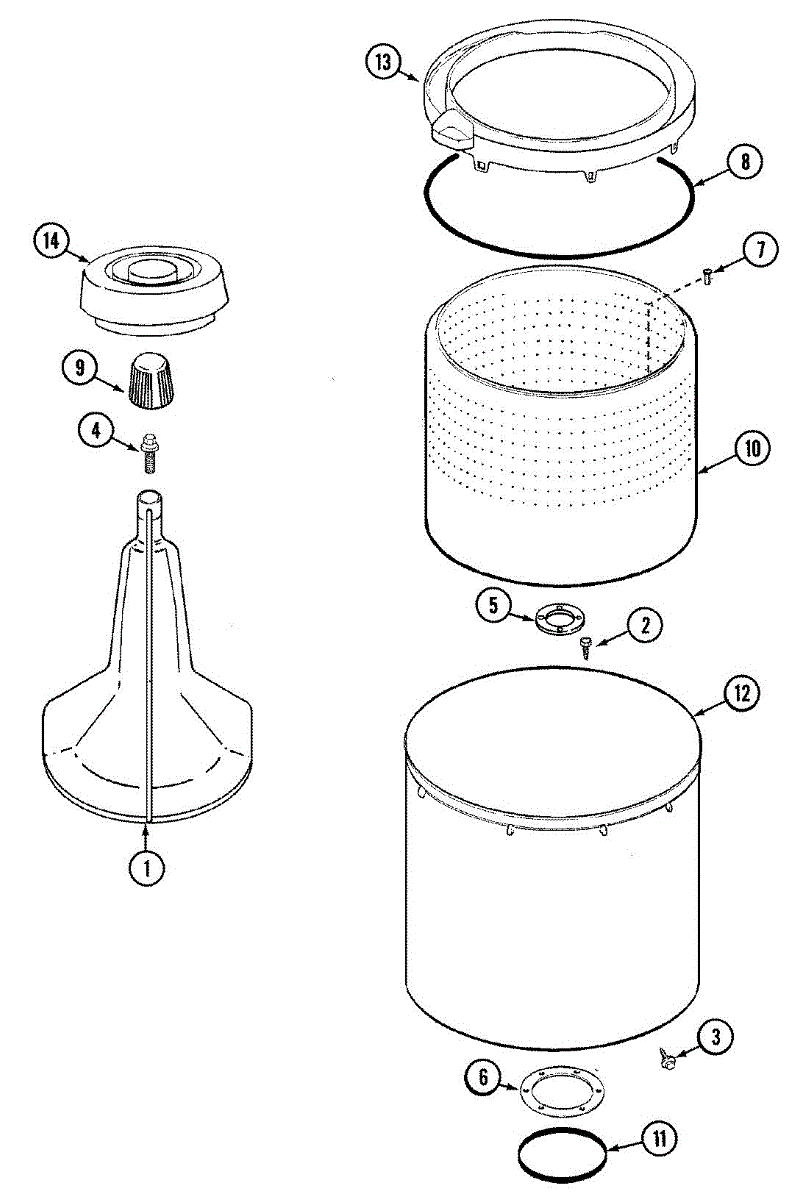 13
8
14
7
9
4
10
5
2
12
1
3
6
11