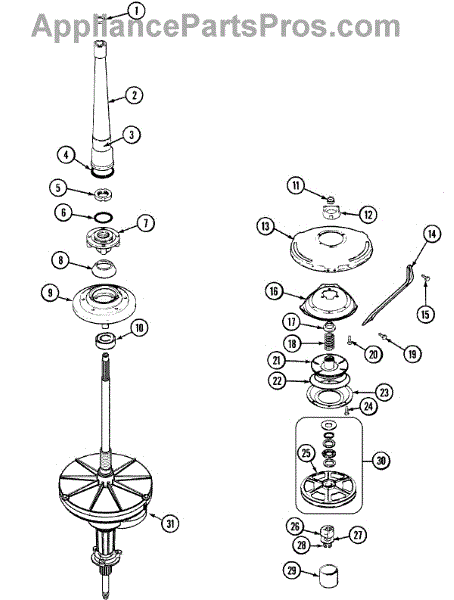 AppliancePartsPros.com

1
2
3
4
5
6
7
8
9
10
11
12
13
14
15
16
17
18
19
20
21
22
23
24
25
30
26
27
28
29
31