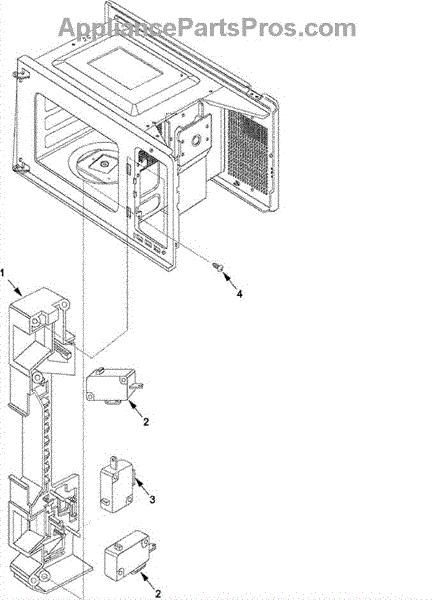 AppliancePartsPros.com

4

1

2

3

2